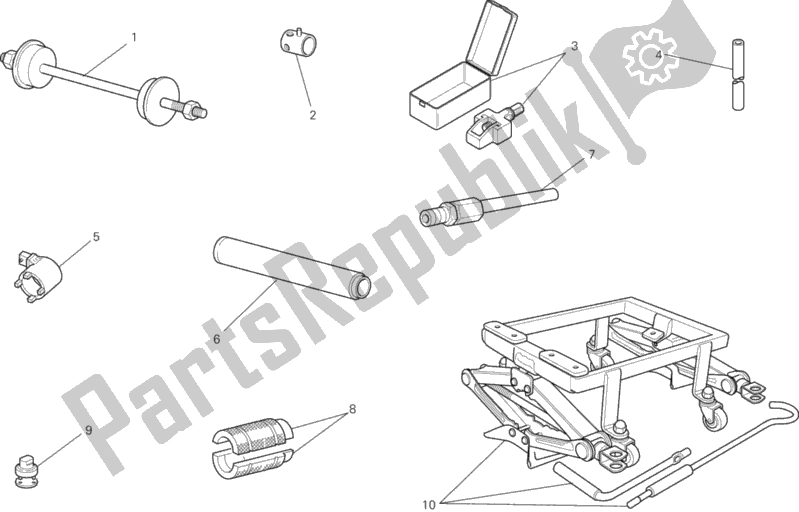 1
2
3
4
7
5
6
8
9
10
PartsRepublik